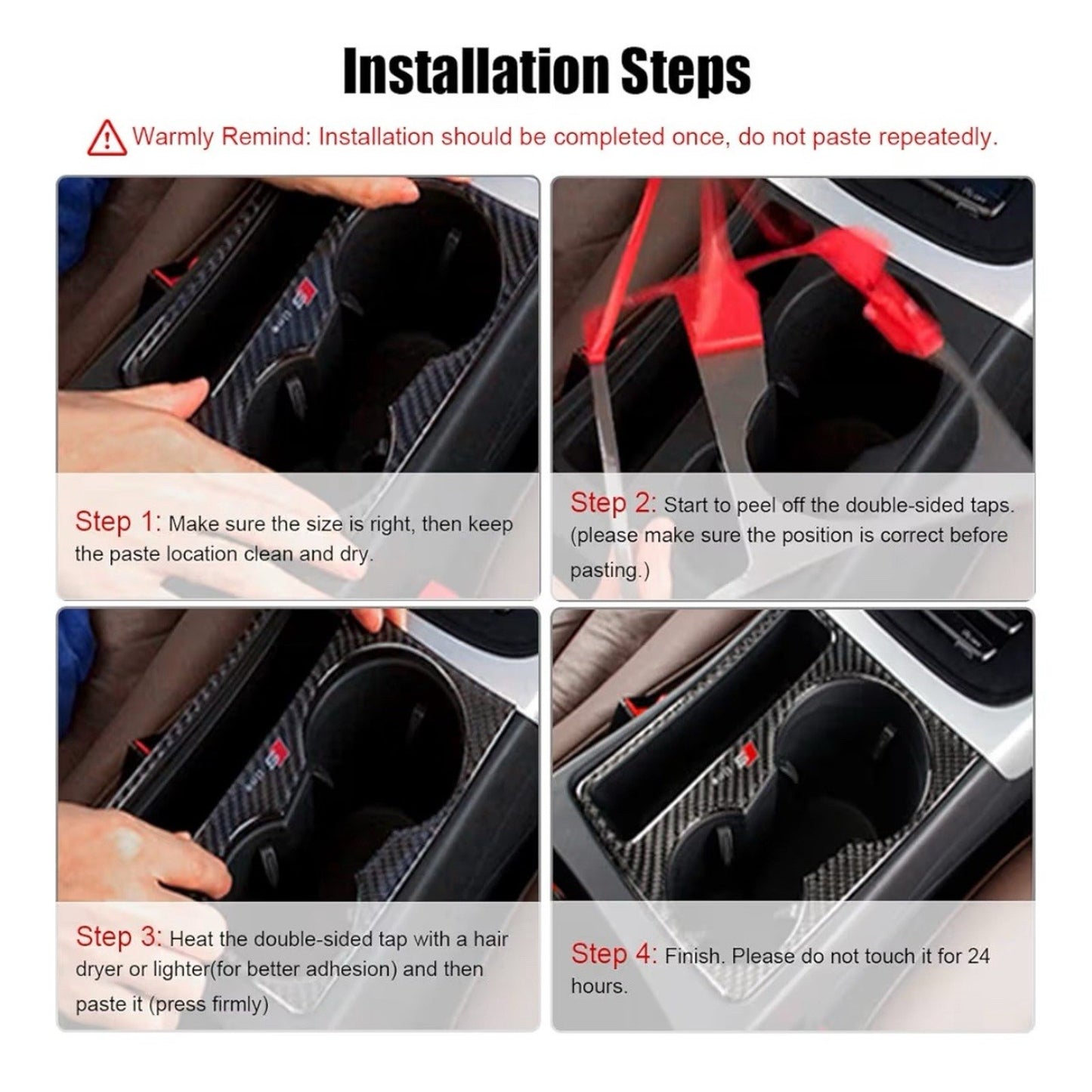 Installation Steps

Warmly Remind: Installation should be completed once, do not paste repeatedly.

Step 1: Make sure the size is right, then keep the paste location clean and dry.

Step 2: Start to peel off the double-sided taps. (please make sure the position is correct before pasting.)

Step 3: Heat the double-sided tap with a hair dryer or lighter(for better adhesion) and then paste it (press firmly)

Step 4: Finish. Please do not touch it for 24 hours.